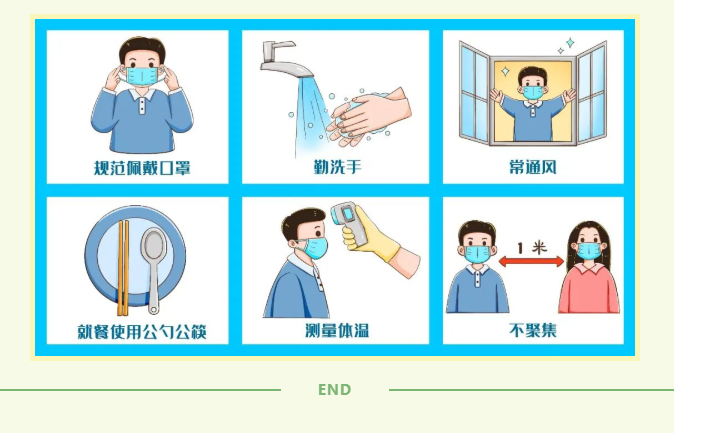 规范佩戴口罩

勤洗手

常通风

就餐使用公勺公筷

测量体温

1 米

不聚集

END